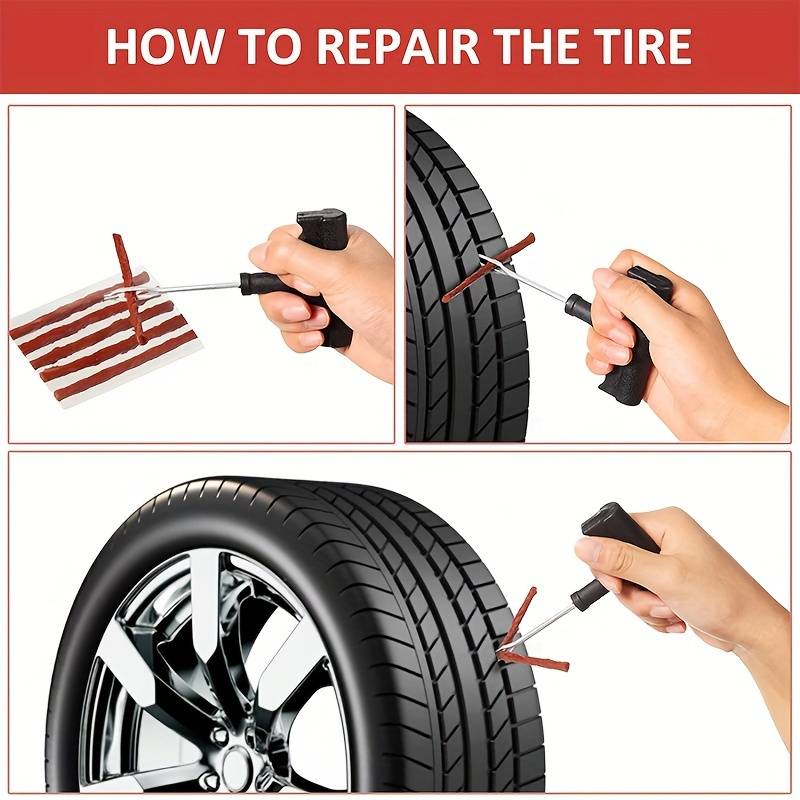 HOW TO REPAIR THE TIRE